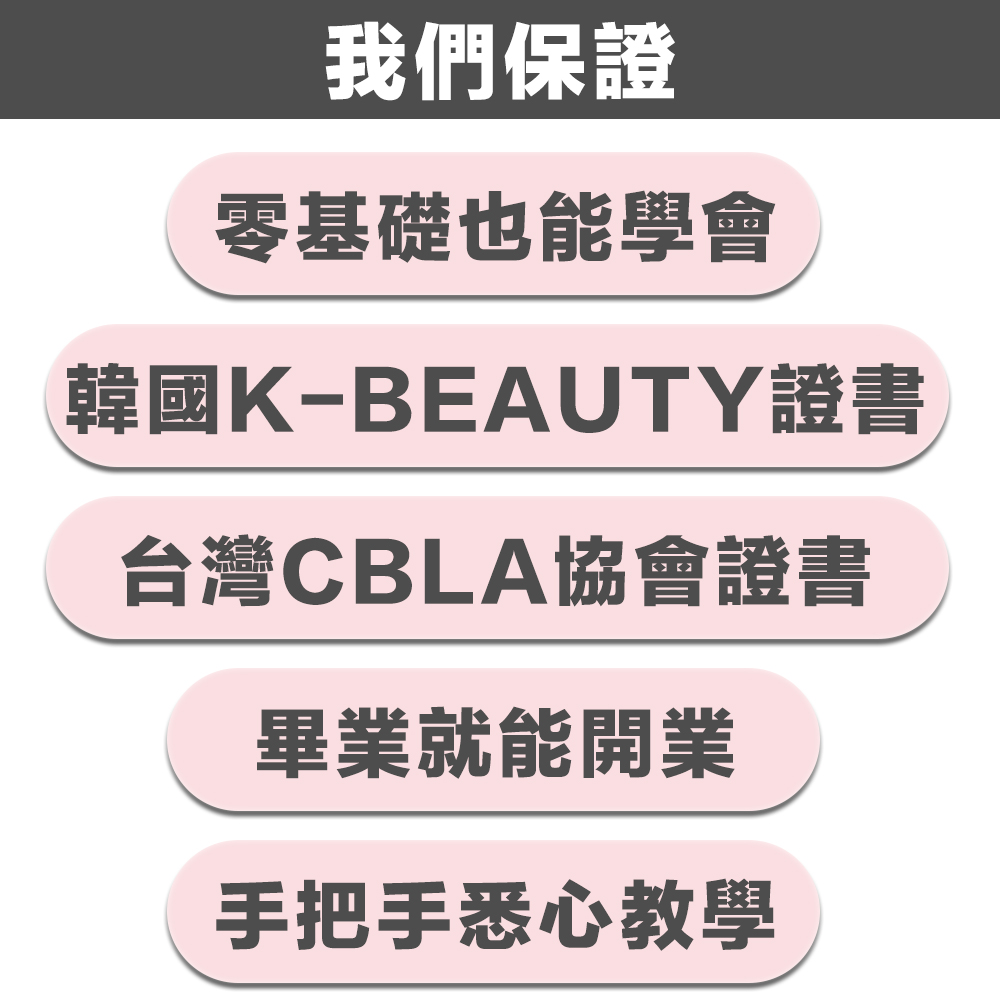 我們保證

零基礎也能學會

韓國K-BEAUTY證書

台灣CBLA協會證書

畢業就能開業

手把手悉心教學